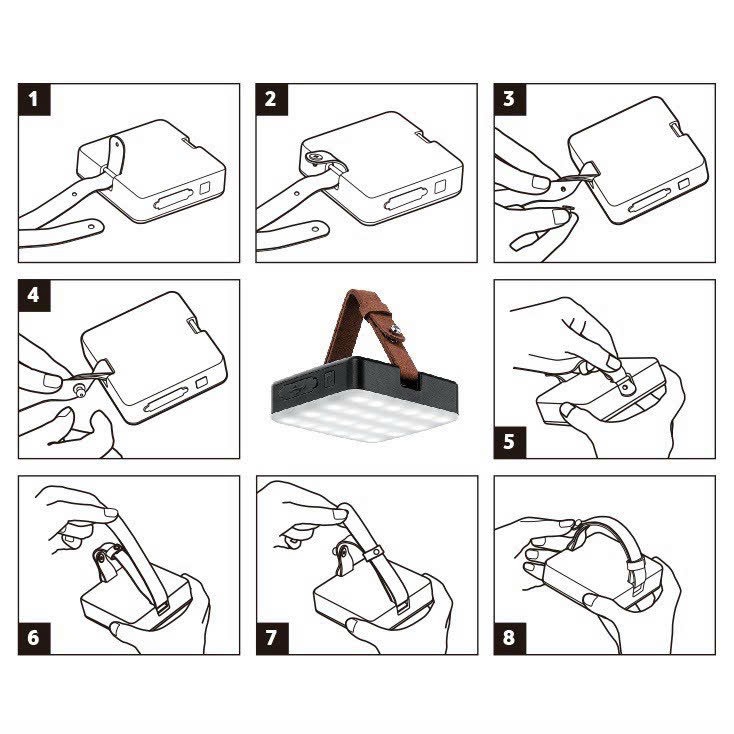 1

2

3

4

5

6

7

8