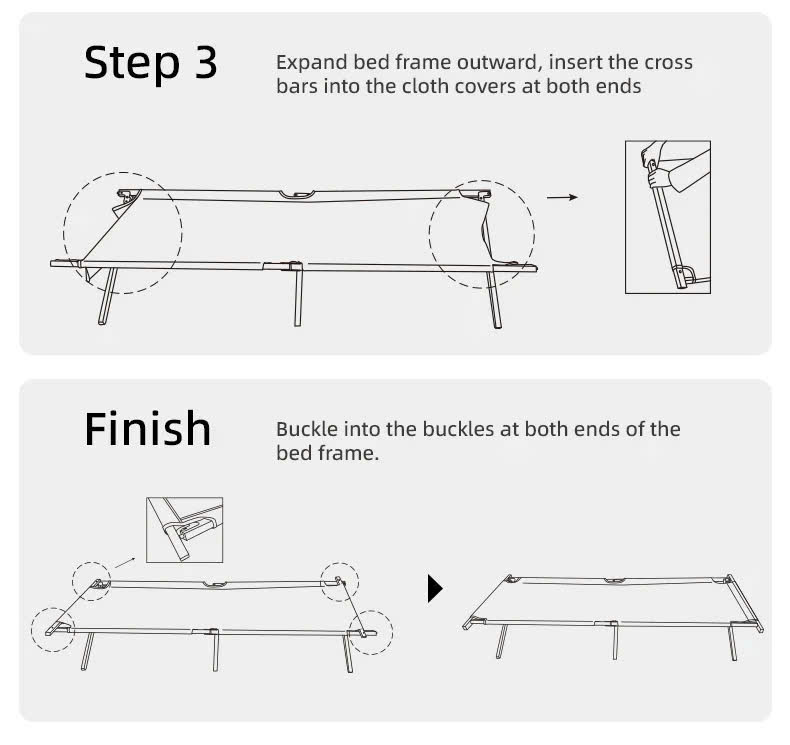 Step 3

Expand bed frame outward, insert the cross bars into the cloth covers at both ends

Finish

Buckle into the buckles at both ends of the bed frame.